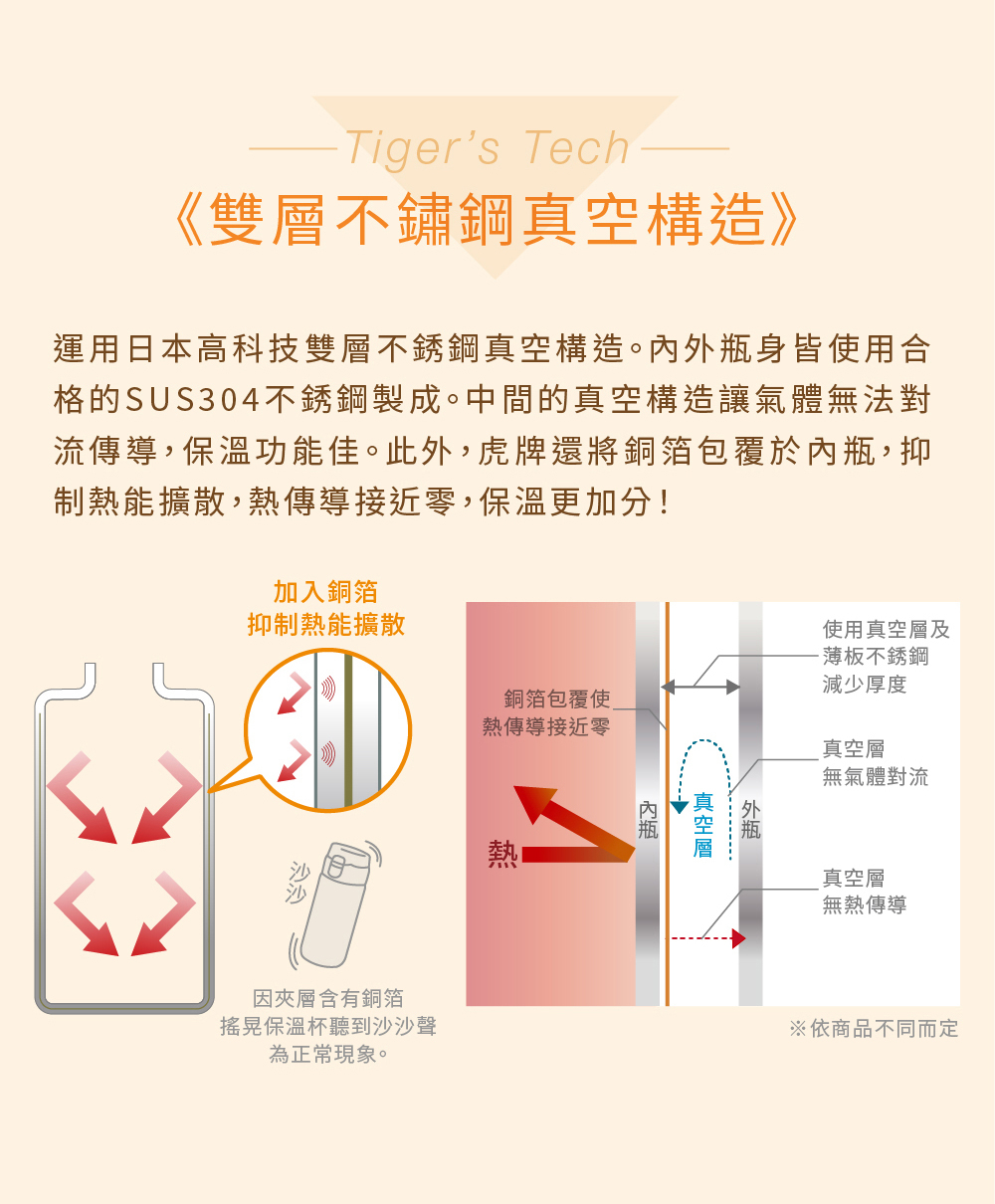 Tiger's Tech
《雙層不鏽鋼真空構造》

運用日本高科技雙層不銹鋼真空構造。內外瓶身皆使用合格的SUS304不銹鋼製成。中間的真空構造讓氣體無法對流傳導,保溫功能佳。此外,虎牌還將銅箔包覆於內瓶,抑制熱能擴散,熱傳導接近零,保溫更加分!

加入銅箔
抑制熱能擴散

沙沙

因夾層含有銅箔
搖晃保溫杯聽到沙沙聲
為正常現象。

銅箔包覆使
熱傳導接近零

熱

內瓶

真空層

外瓶

使用真空層及
薄板不銹鋼
減少厚度

真空層
無氣體對流

真空層
無熱傳導

※依商品不同而定