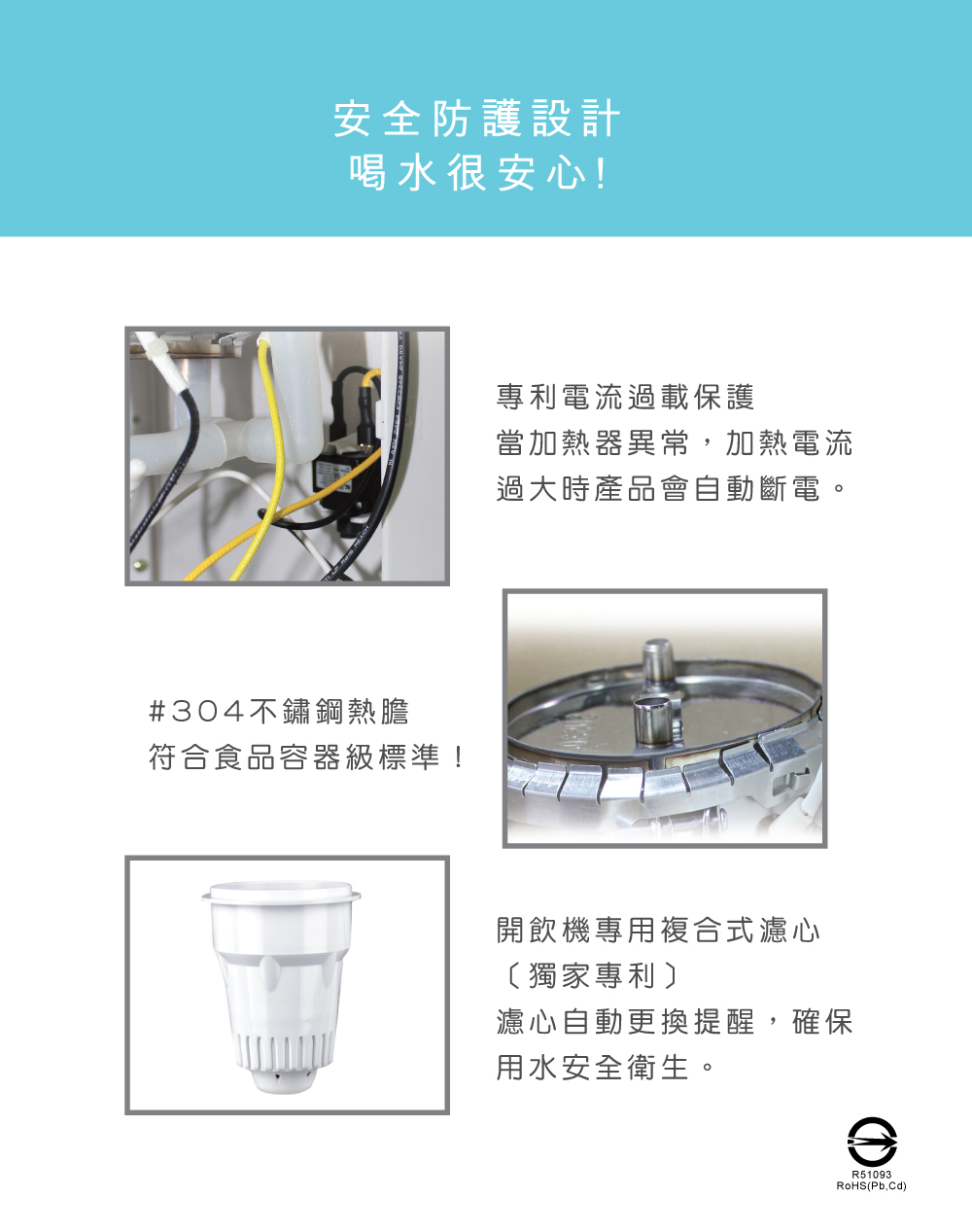 安全防護設計
喝水很安心!

專利電流過載保護
當加熱器異常，加熱電流過大時產品會自動斷電。

#304不鏽鋼熱膽
符合食品容器級標準！

開飲機專用複合式濾心
〔獨家專利〕
濾心自動更換提醒，確保用水安全衛生。

R51093
RoHS(Pb,Cd)