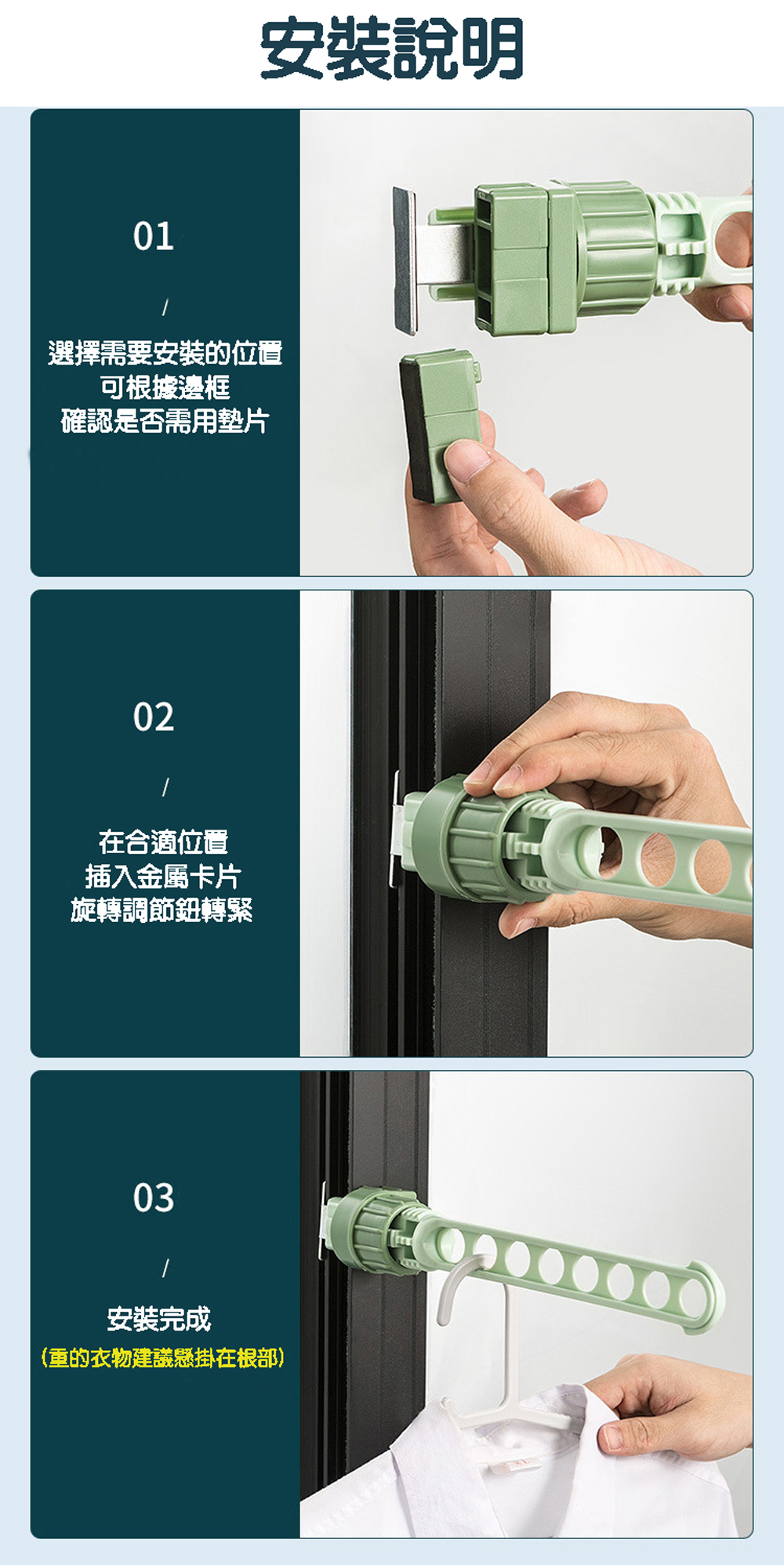 安裝說明

01

/

選擇需要安裝的位置
可根據邊框
確認是否需用墊片

02

/

在合適位置
插入金屬卡片
旋轉調節鈕轉緊

03

/

安裝完成
(重的衣物建議懸掛在根部)